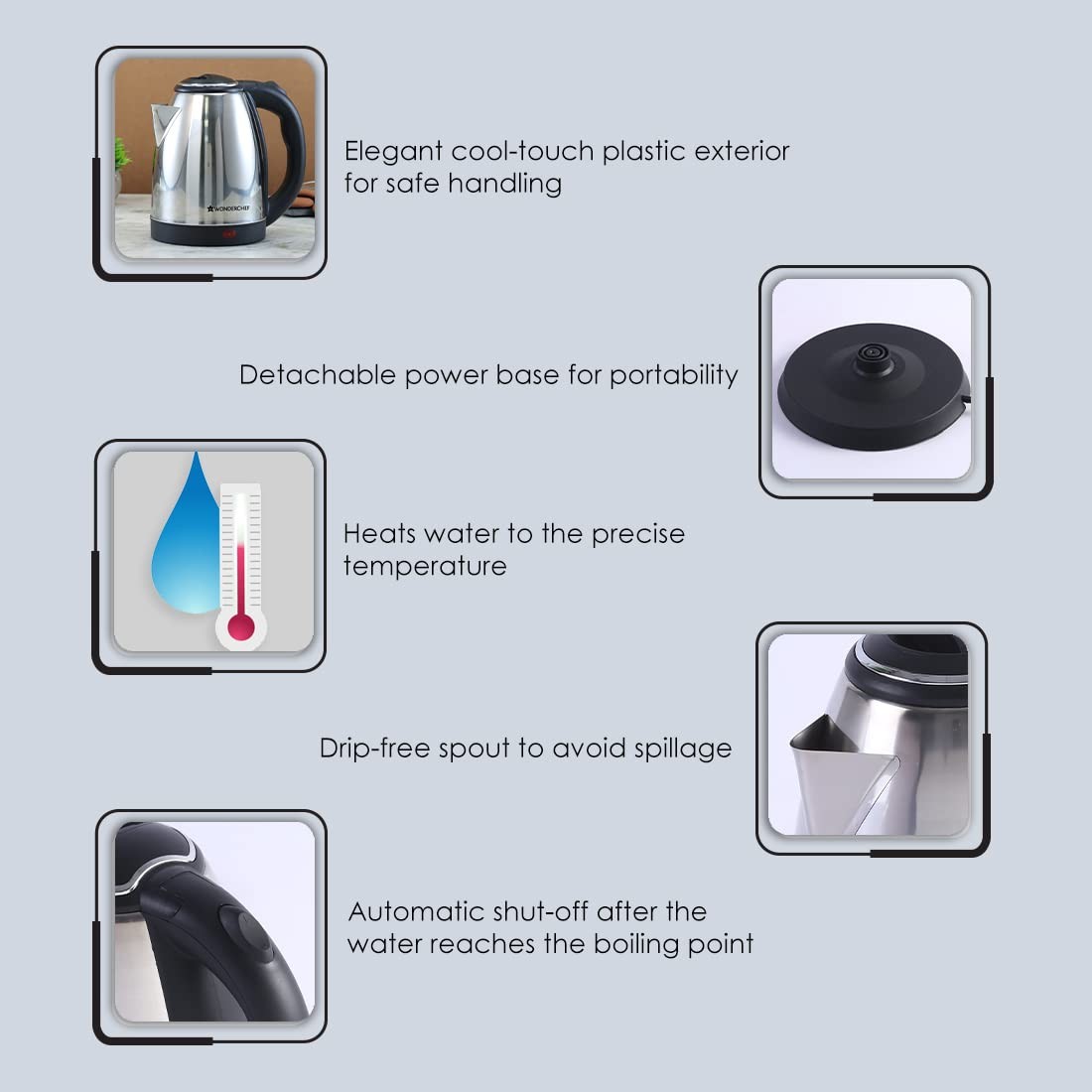 WONDERCHEF

Elegant cool-touch plastic exterior for safe handling

Detachable power base for portability

Heats water to the precise temperature

Drip-free spout to avoid spillage

Automatic shut-off after the water reaches the boiling point